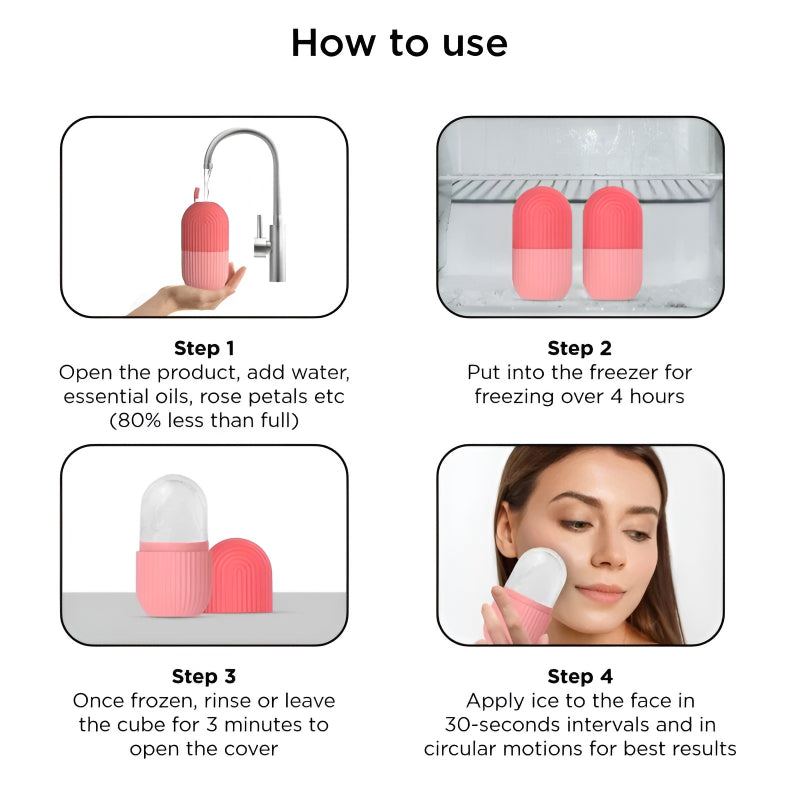 How to use

Step 1
Open the product, add water, essential oils, rose petals etc (80% less than full)

Step 2
Put into the freezer for freezing over 4 hours

Step 3
Once frozen, rinse or leave the cube for 3 minutes to open the cover

Step 4
Apply ice to the face in 30-seconds intervals and in circular motions for best results